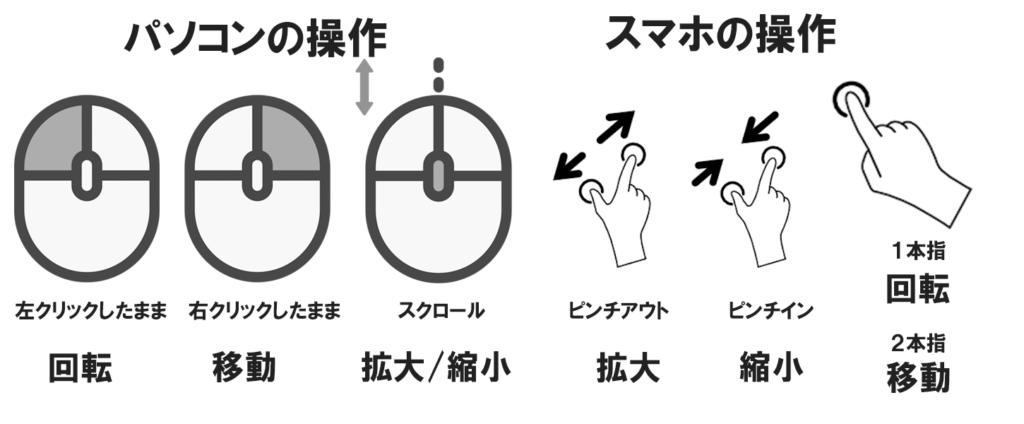 パソコンの操作

左クリックしたまま
回転

右クリックしたまま
移動

スクロール
拡大/縮小

スマホの操作

ピンチアウト
拡大

ピンチイン
縮小

1本指
回転

2本指
移動